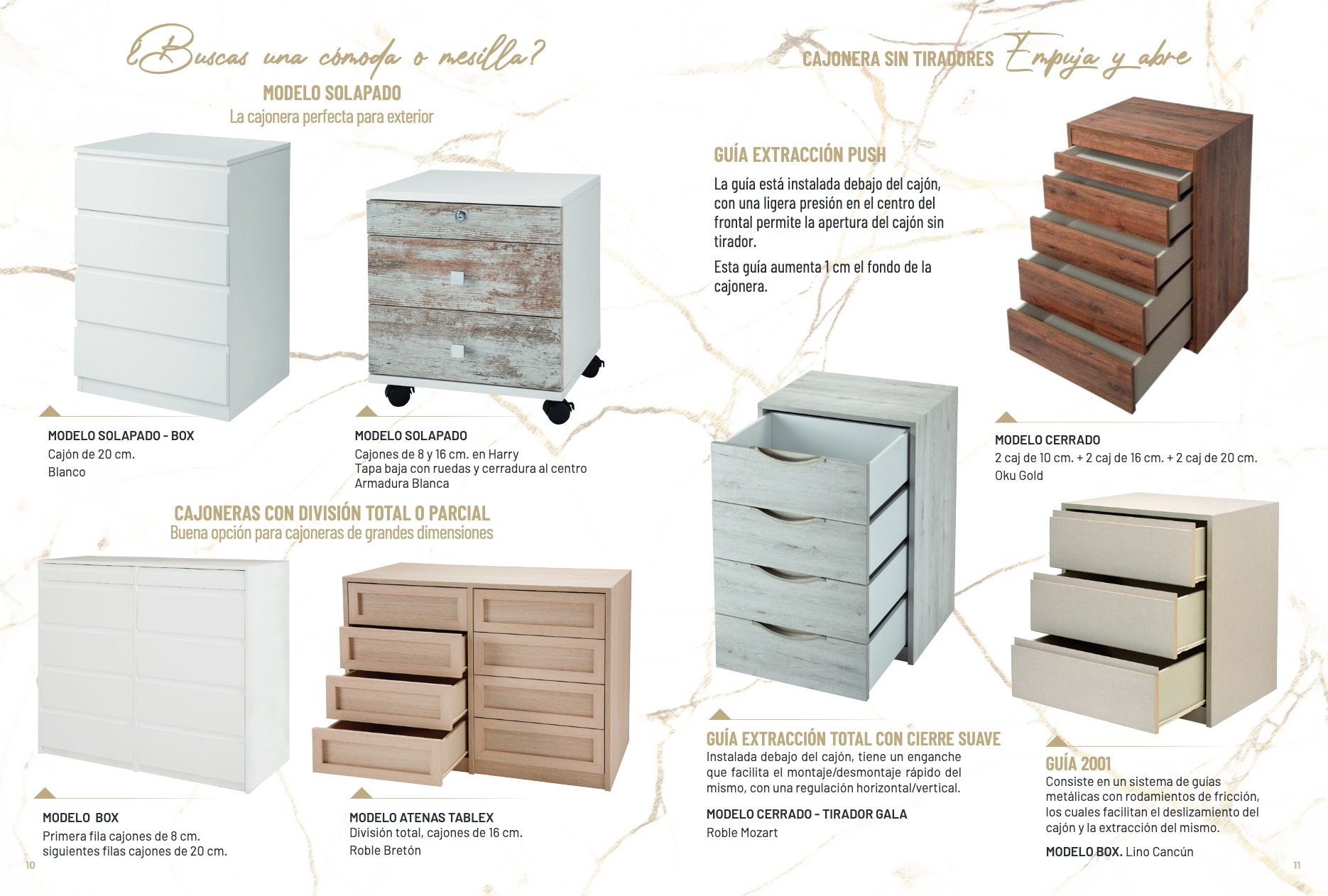 ¿Buscas una cómoda o mesilla?

MODELO SOLAPADO
La cajonera perfecta para exterior

MODELO SOLAPADO - BOX
Cajón de 20 cm.
Blanco

MODELO SOLAPADO
Cajones de 8 y 16 cm. en Harry
Tapa baja con ruedas y cerradura al centro
Armadura Blanca

CAJONERAS CON DIVISIÓN TOTAL O PARCIAL
Buena opción para cajoneras de grandes dimensiones

MODELO BOX
Primera fila cajones de 8 cm.
siguientes filas cajones de 20 cm.

MODELO ATENAS TABLEX
División total, cajones de 16 cm.
Roble Bretón

10

CAJONERA SIN TIRADORES Empuja y abre

GUÍA EXTRACCIÓN PUSH
La guía está instalada debajo del cajón, con una ligera presión en el centro del frontal permite la apertura del cajón sin tirador.

Esta guía aumenta 1 cm el fondo de la cajonera.

MODELO CERRADO
2 caj de 10 cm. + 2 caj de 16 cm. + 2 caj de 20 cm.
Oku Gold

GUÍA EXTRACCIÓN TOTAL CON CIERRE SUAVE
Instalada debajo del cajón, tiene un enganche que facilita el montaje/desmontaje rápido del mismo, con una regulación horizontal/vertical.

MODELO CERRADO - TIRADOR GALA
Roble Mozart

GUÍA 2001
Consiste en un sistema de guías metálicas con rodamientos de fricción, los cuales facilitan el deslizamiento del cajón y la extracción del mismo.

MODELO BOX. Lino Cancún

11